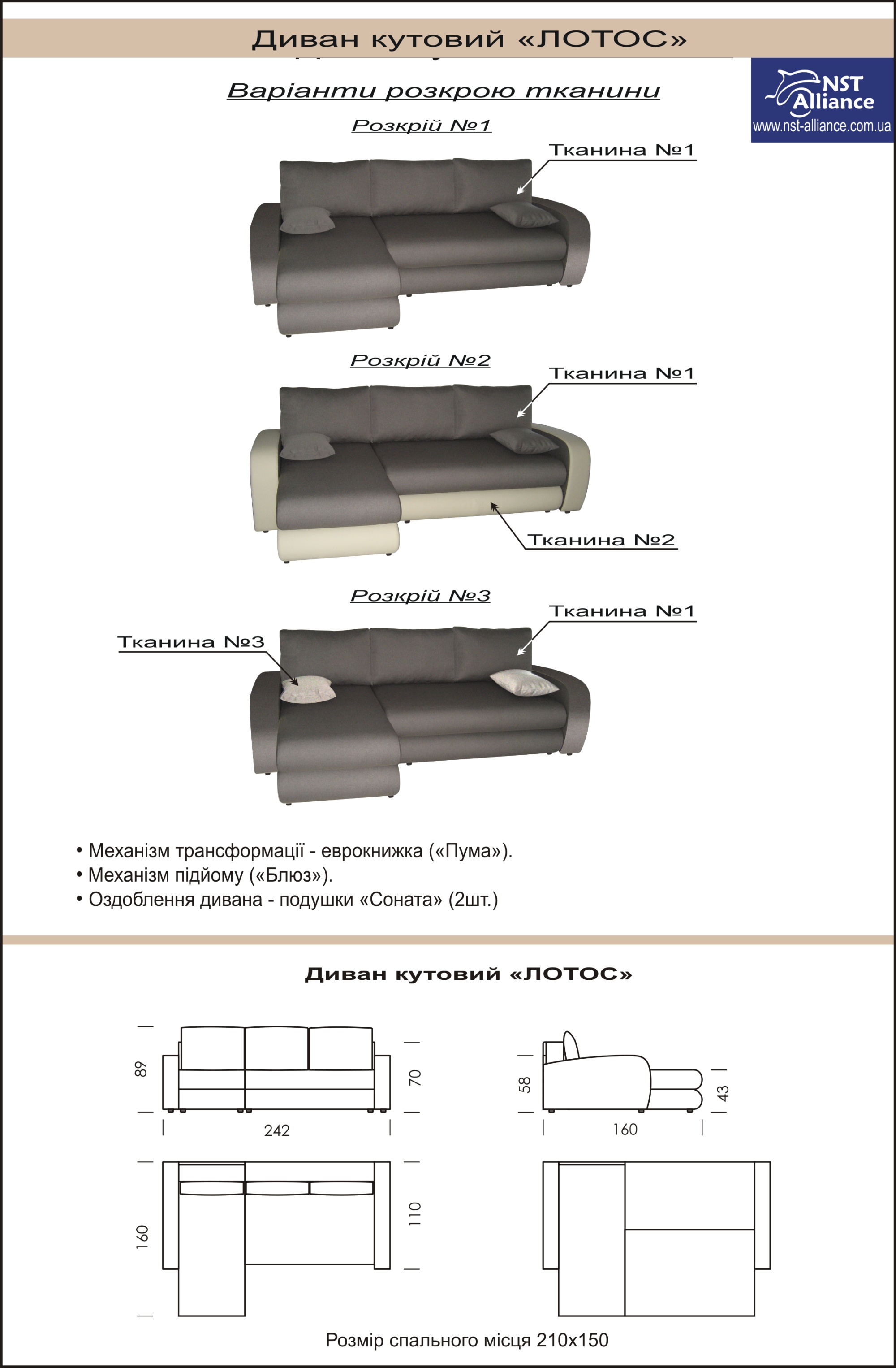 Диван кутовий «ЛОТОС»

NST Alliance
www.nst-alliance.com.ua

Варіанти розкрою тканини

Розкрій №1

Тканина №1

Розкрій №2

Тканина №1

Тканина №2

Розкрій №3

Тканина №1

Тканина №3

• Механізм трансформації - еврокнижка («Пума»).
• Механізм підйому («Блюз»).
• Оздоблення дивана - подушки «Соната» (2шт.)

Диван кутовий «ЛОТОС»

89

70

242

58

43

160

160

110

Розмір спального місця 210х150